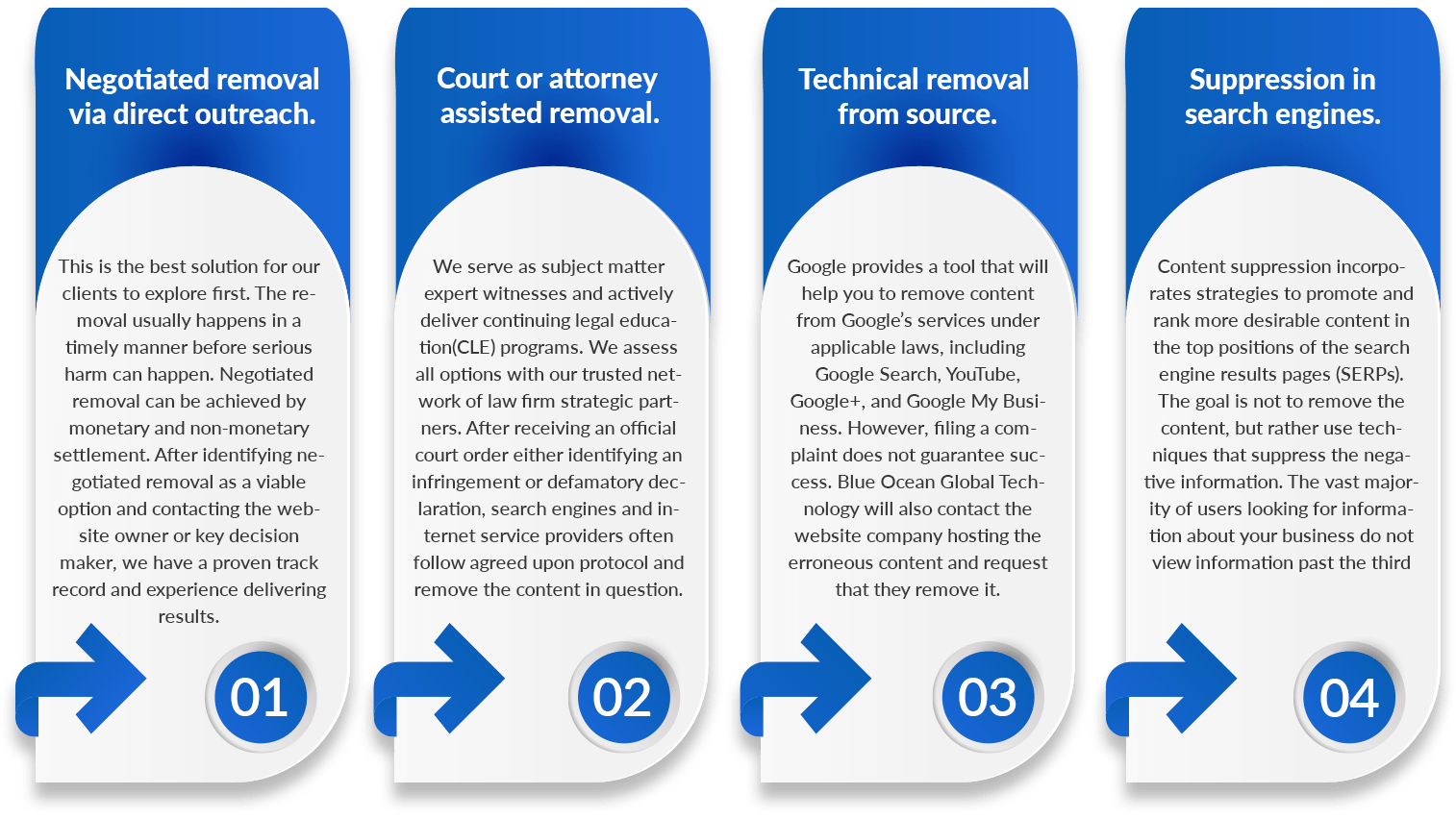 Negotiated removal via direct outreach.

This is the best solution for our clients to explore first. The removal usually happens in a timely manner before serious harm can happen. Negotiated removal can be achieved by monetary and non-monetary settlement. After identifying negotiated removal as a viable option and contacting the website owner or key decision maker, we have a proven track record and experience delivering results.

01

Court or attorney assisted removal.

We serve as subject matter expert witnesses and actively deliver continuing legal education(CLE) programs. We assess all options with our trusted network of law firm strategic partners. After receiving an official court order either identifying an infringement or defamatory declaration, search engines and internet service providers often follow agreed upon protocol and remove the content in question.

02

Technical removal from source.

Google provides a tool that will help you to remove content from Google's services under applicable laws, including Google Search, YouTube, Google+, and Google My Business. However, filing a complaint does not guarantee success. Blue Ocean Global Technology will also contact the website company hosting the erroneous content and request that they remove it.

03

Suppression in search engines.

Content suppression incorporates strategies to promote and rank more desirable content in the top positions of the search engine results pages (SERPs). The goal is not to remove the content, but rather use techniques that suppress the negative information. The vast majority of users looking for information about your business do not view information past the third

04