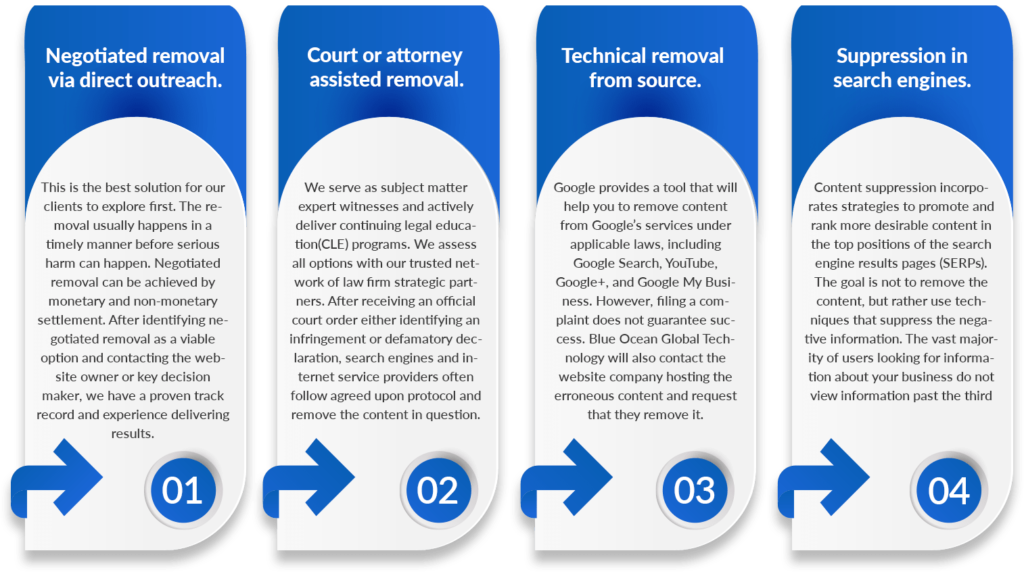 Negotiated removal via direct outreach.

This is the best solution for our clients to explore first. The removal usually happens in a timely manner before serious harm can happen. Negotiated removal can be achieved by monetary and non-monetary settlement. After identifying negotiated removal as a viable option and contacting the website owner or key decision maker, we have a proven track record and experience delivering results.

01

Court or attorney assisted removal.

We serve as subject matter expert witnesses and actively deliver continuing legal education(CLE) programs. We assess all options with our trusted network of law firm strategic partners. After receiving an official court order either identifying an infringement or defamatory declaration, search engines and internet service providers often follow agreed upon protocol and remove the content in question.

02

Technical removal from source.

Google provides a tool that will help you to remove content from Google's services under applicable laws, including Google Search, YouTube, Google+, and Google My Business. However, filing a complaint does not guarantee success. Blue Ocean Global Technology will also contact the website company hosting the erroneous content and request that they remove it.

03

Suppression in search engines.

Content suppression incorporates strategies to promote and rank more desirable content in the top positions of the search engine results pages (SERPs). The goal is not to remove the content, but rather use techniques that suppress the negative information. The vast majority of users looking for information about your business do not view information past the third

04